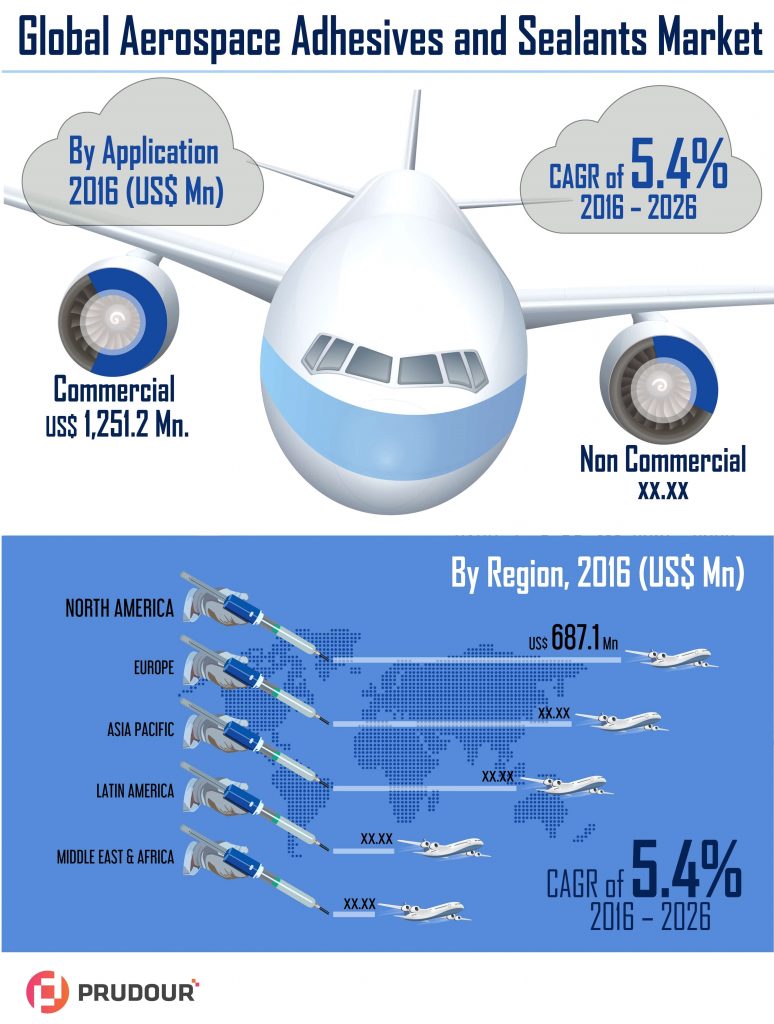 Global Aerospace Adhesives and Sealants Market

By Application 2016 (US$ Mn)

CAGR of 5.4% 2016 – 2026

Commercial US$ 1,251.2 Mn.

Non Commercial XX.XX

By Region, 2016 (US$ Mn)

NORTH AMERICA

US$ 687.1 Mn

EUROPE

XX.XX

ASIA PACIFIC

XX.XX

LATIN AMERICA

XX.XX

MIDDLE EAST & AFRICA

XX.XX

CAGR of 5.4% 2016 – 2026

PRUDOUR