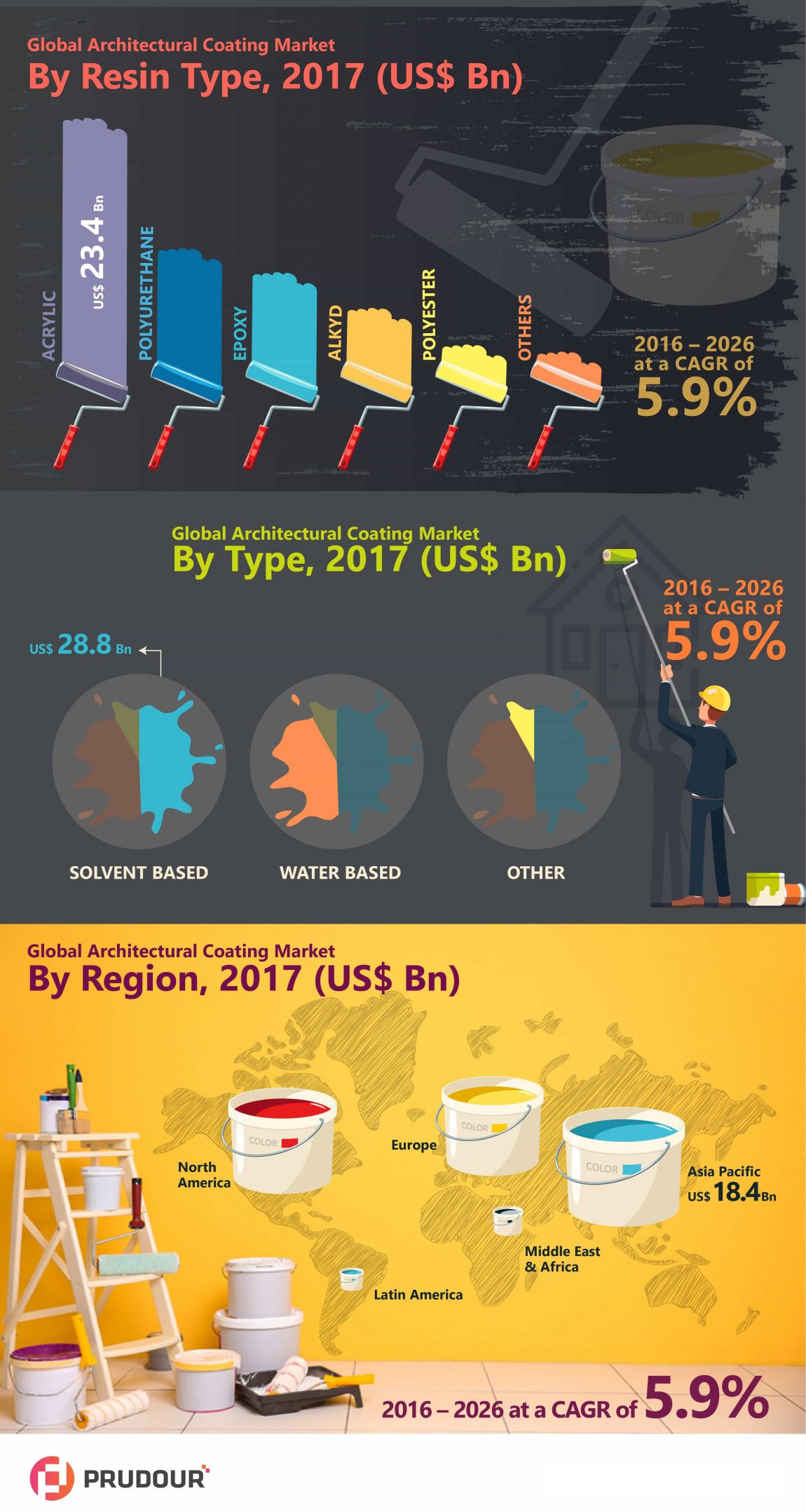 Global Architectural Coating Market
By Resin Type, 2017 (US$ Bn)

ACRYLIC
US$ 23.4 Bn
POLYURETHANE
EPOXY
ALKYD
POLYESTER
OTHERS

COLOR

2016 – 2026 at a CAGR of 5.9%

Global Architectural Coating Market
By Type, 2017 (US$ Bn)

2016 – 2026 at a CAGR of 5.9%

US$ 28.8 Bn

SOLVENT BASED
WATER BASED
OTHER

Global Architectural Coating Market
By Region, 2017 (US$ Bn)

COLOR
North America
COLOR
Europe
COLOR
Asia Pacific US$ 18.4 Bn
Middle East & Africa
Latin America

2016 – 2026 at a CAGR of 5.9%

PRUDOUR